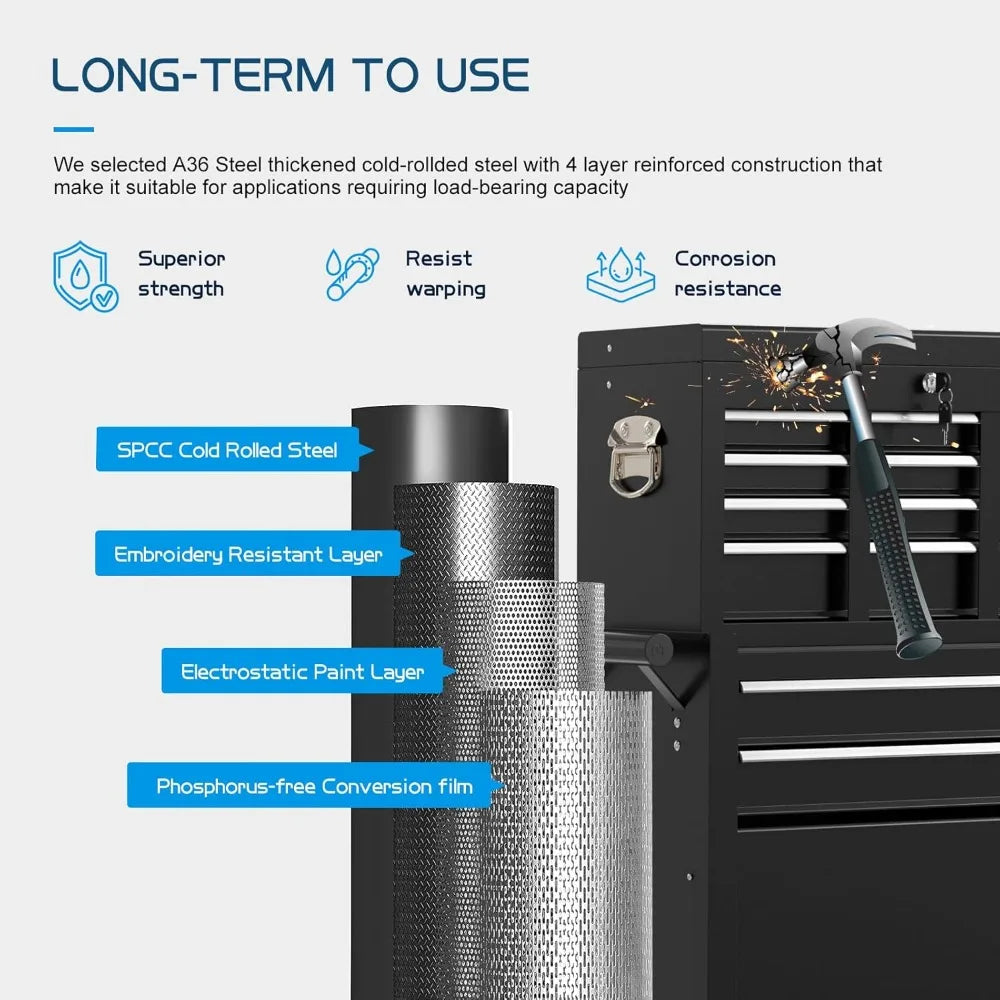 LONG-TERM TO USE

We selected A36 Steel thickened cold-rollded steel with 4 layer reinforced construction that make it suitable for applications requiring load-bearing capacity

Superior strength

Resist warping

Corrosion resistance

SPCC Cold Rolled Steel

Embroidery Resistant Layer

Electrostatic Paint Layer

Phosphorus-free Conversion film