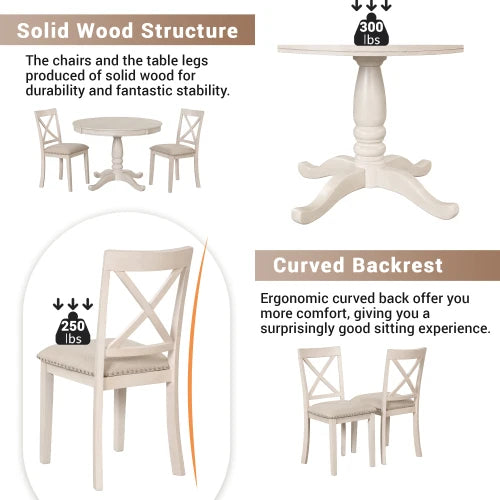 Solid Wood Structure

The chairs and the table legs produced of solid wood for durability and fantastic stability.

300 lbs

250 lbs

Curved Backrest

Ergonomic curved back offer you more comfort, giving you a surprisingly good sitting experience.